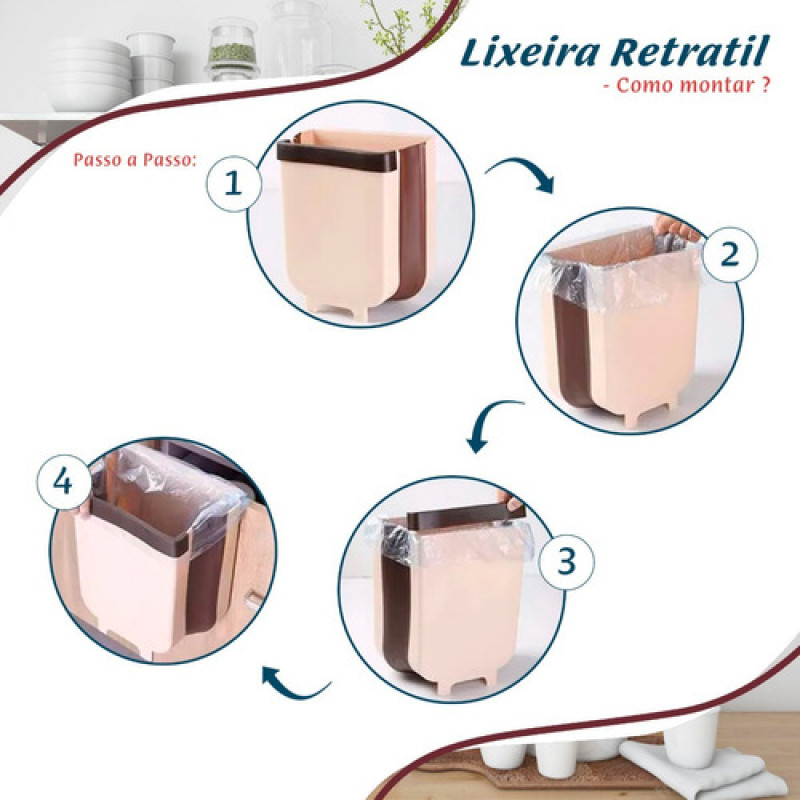 Lixeira Retratil
- Como montar ?

Passo a Passo:

1

2

3

4