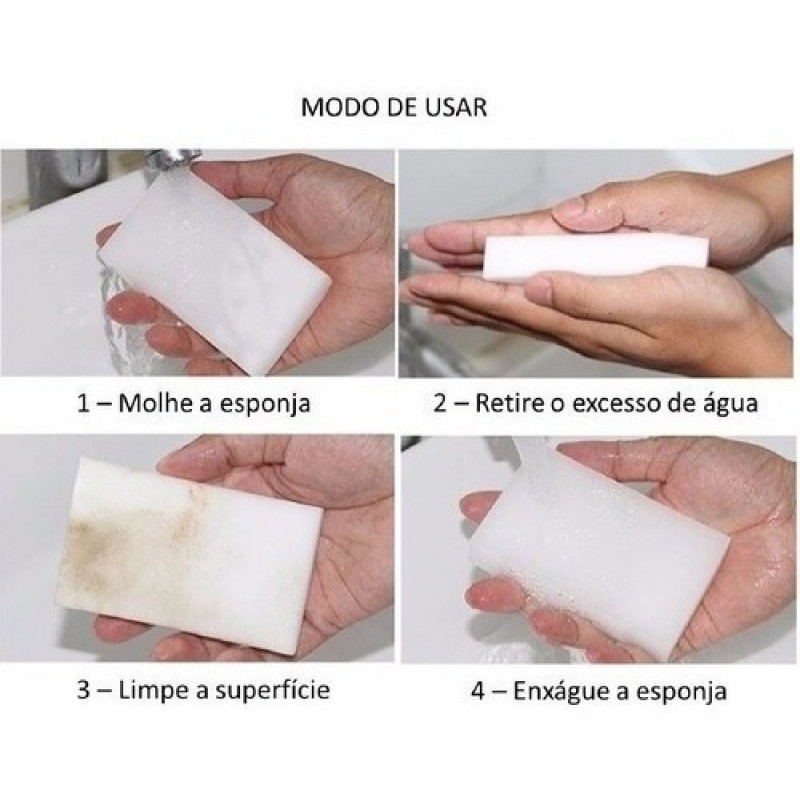 MODO DE USAR

1 – Molhe a esponja

2 – Retire o excesso de água

3 – Limpe a superfície

4 – Enxágue a esponja